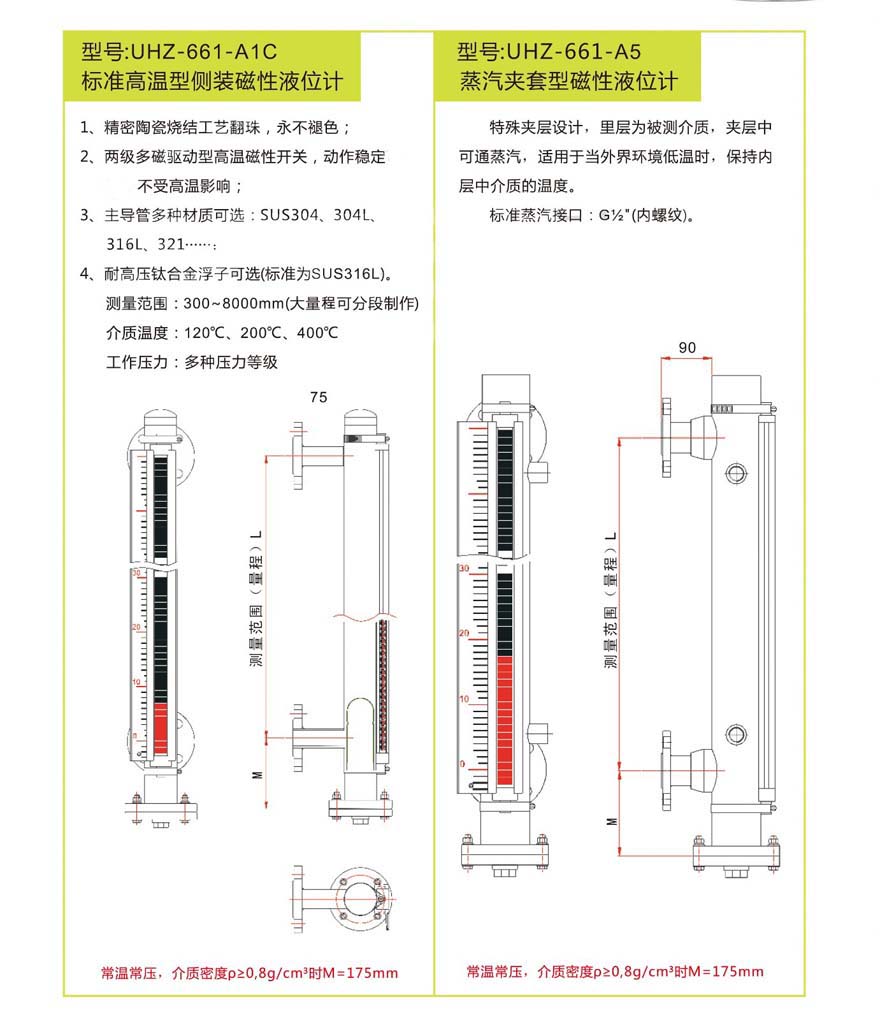 型号:UHZ-661-A1C
标准高温型侧装磁性液位计

1、精密陶瓷烧结工艺翻珠，永不褪色；
2、两级多磁驱动型高温磁性开关，动作稳定不受高温影响；
3、主导管多种材质可选：SUS304、304L、316L、321……;
4、耐高压钛合金浮子可选(标准为SUS316L)。
测量范围：300~8000mm(大量程可分段制作)
介质温度：120℃、200℃、400℃
工作压力：多种压力等级

75

30
20
10
0

测量范围（量程）L
M

常温常压，介质密度ρ≥0,8g/cm³时M=175mm

型号:UHZ-661-A5
蒸汽夹套型磁性液位计

特殊夹层设计，里层为被测介质，夹层中可通蒸汽，适用于当外界环境低温时，保持内层中介质的温度。
标准蒸汽接口：G½"(内螺纹)。

90

30
20
10
0

测量范围（量程）L
M

常温常压，介质密度ρ≥0,8g/cm³时M=175mm